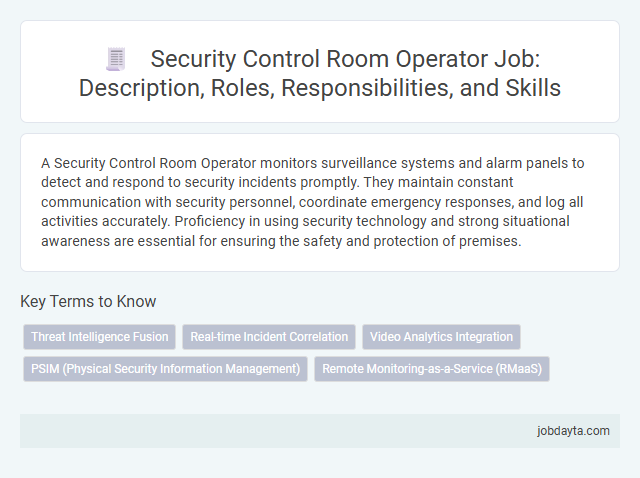 Security Control Room Operator Job: Description, Roles, Responsibilities, and Skills

A Security Control Room Operator monitors surveillance systems and alarm panels to detect and respond to security incidents promptly. They maintain constant communication with security personnel, coordinate emergency responses, and log all activities accurately. Proficiency in using security technology and strong situational awareness are essential for ensuring the safety and protection of premises.

Key Terms to Know

Threat Intelligence Fusion

Real-time Incident Correlation

Video Analytics Integration

PSIM (Physical Security Information Management)

Remote Monitoring-as-a-Service (RMaaS)

jobdayta.com