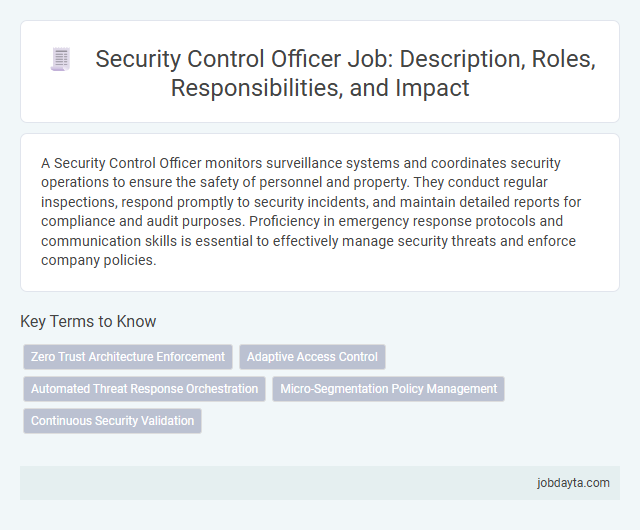 Security Control Officer Job: Description, Roles, Responsibilities, and Impact

A Security Control Officer monitors surveillance systems and coordinates security operations to ensure the safety of personnel and property. They conduct regular inspections, respond promptly to security incidents, and maintain detailed reports for compliance and audit purposes. Proficiency in emergency response protocols and communication skills is essential to effectively manage security threats and enforce company policies.

Key Terms to Know

Zero Trust Architecture Enforcement
Adaptive Access Control
Automated Threat Response Orchestration
Micro-Segmentation Policy Management
Continuous Security Validation

jobdayta.com