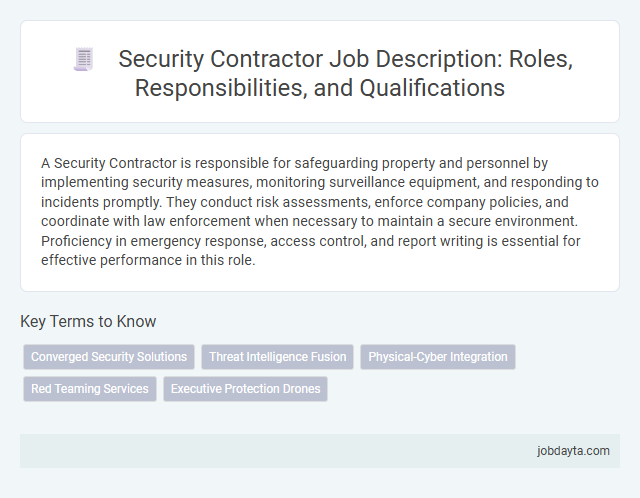 Security Contractor Job Description: Roles, Responsibilities, and Qualifications

A Security Contractor is responsible for safeguarding property and personnel by implementing security measures, monitoring surveillance equipment, and responding to incidents promptly. They conduct risk assessments, enforce company policies, and coordinate with law enforcement when necessary to maintain a secure environment. Proficiency in emergency response, access control, and report writing is essential for effective performance in this role.

Key Terms to Know

Converged Security Solutions

Threat Intelligence Fusion

Physical-Cyber Integration

Red Teaming Services

Executive Protection Drones

jobdayta.com