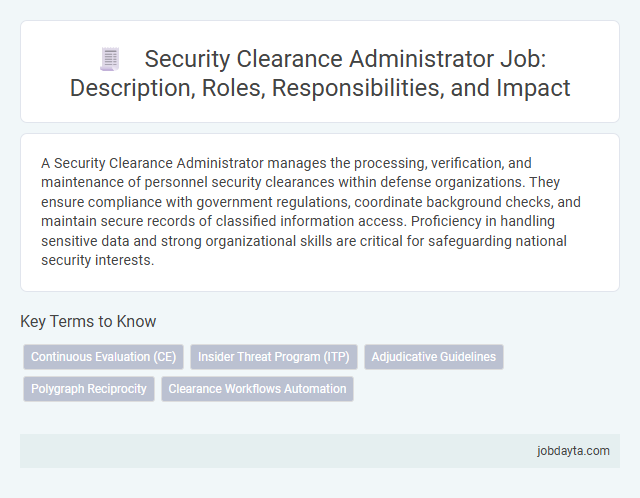 Security Clearance Administrator Job: Description, Roles, Responsibilities, and Impact

A Security Clearance Administrator manages the processing, verification, and maintenance of personnel security clearances within defense organizations. They ensure compliance with government regulations, coordinate background checks, and maintain secure records of classified information access. Proficiency in handling sensitive data and strong organizational skills are critical for safeguarding national security interests.

Key Terms to Know

Continuous Evaluation (CE)
Insider Threat Program (ITP)
Adjudicative Guidelines
Polygraph Reciprocity
Clearance Workflows Automation

jobdayta.com