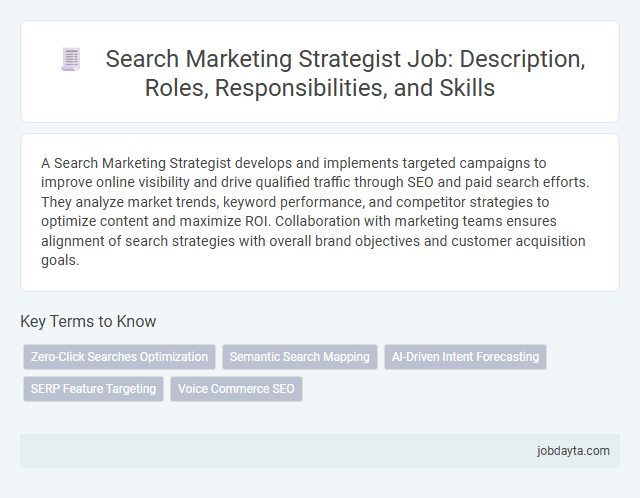 Search Marketing Strategist Job: Description, Roles, Responsibilities, and Skills

A Search Marketing Strategist develops and implements targeted campaigns to improve online visibility and drive qualified traffic through SEO and paid search efforts. They analyze market trends, keyword performance, and competitor strategies to optimize content and maximize ROI. Collaboration with marketing teams ensures alignment of search strategies with overall brand objectives and customer acquisition goals.

Key Terms to Know

Zero-Click Searches Optimization

Semantic Search Mapping

AI-Driven Intent Forecasting

SERP Feature Targeting

Voice Commerce SEO

jobdayta.com