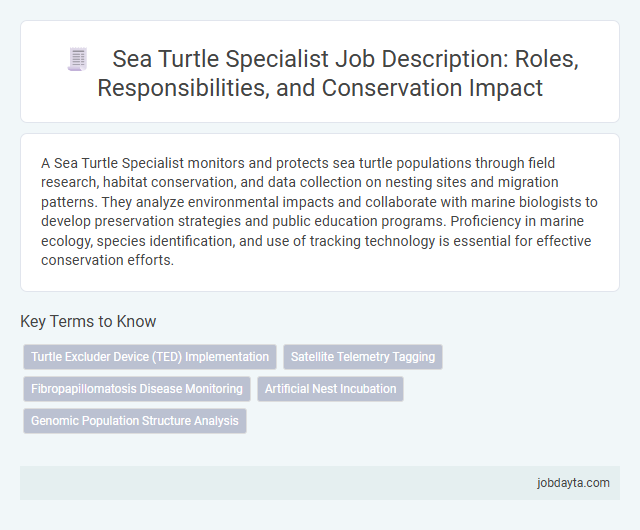 Sea Turtle Specialist Job Description: Roles, Responsibilities, and Conservation Impact

A Sea Turtle Specialist monitors and protects sea turtle populations through field research, habitat conservation, and data collection on nesting sites and migration patterns. They analyze environmental impacts and collaborate with marine biologists to develop preservation strategies and public education programs. Proficiency in marine ecology, species identification, and use of tracking technology is essential for effective conservation efforts.

Key Terms to Know

Turtle Excluder Device (TED) Implementation

Satellite Telemetry Tagging

Fibropapillomatosis Disease Monitoring

Artificial Nest Incubation

Genomic Population Structure Analysis

jobdayta.com