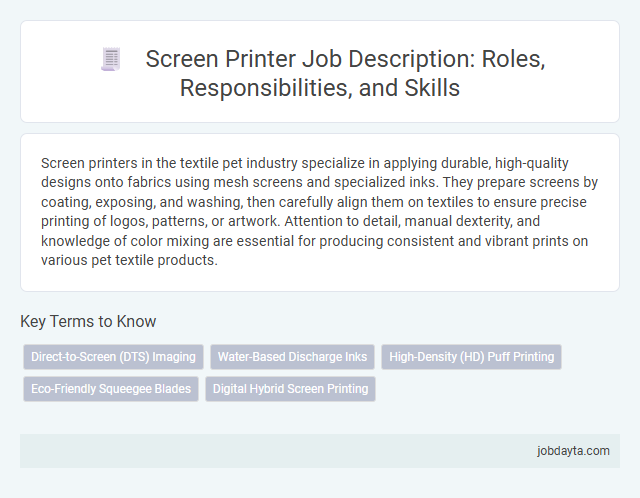 Screen Printer Job Description: Roles, Responsibilities, and Skills

Screen printers in the textile pet industry specialize in applying durable, high-quality designs onto fabrics using mesh screens and specialized inks. They prepare screens by coating, exposing, and washing, then carefully align them on textiles to ensure precise printing of logos, patterns, or artwork. Attention to detail, manual dexterity, and knowledge of color mixing are essential for producing consistent and vibrant prints on various pet textile products.

Key Terms to Know

Direct-to-Screen (DTS) Imaging

Water-Based Discharge Inks

High-Density (HD) Puff Printing

Eco-Friendly Squeegee Blades

Digital Hybrid Screen Printing

jobdayta.com