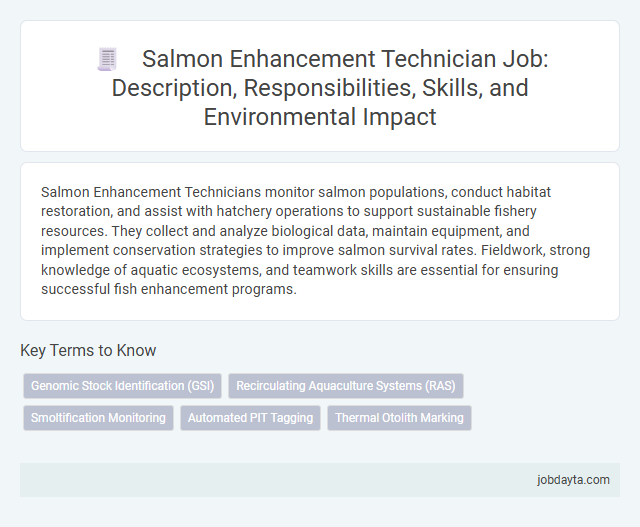 Salmon Enhancement Technician Job: Description, Responsibilities, Skills, and Environmental Impact

Salmon Enhancement Technicians monitor salmon populations, conduct habitat restoration, and assist with hatchery operations to support sustainable fishery resources. They collect and analyze biological data, maintain equipment, and implement conservation strategies to improve salmon survival rates. Fieldwork, strong knowledge of aquatic ecosystems, and teamwork skills are essential for ensuring successful fish enhancement programs.

Key Terms to Know

Genomic Stock Identification (GSI)

Recirculating Aquaculture Systems (RAS)

Smoltification Monitoring

Automated PIT Tagging

Thermal Otolith Marking

jobdayta.com