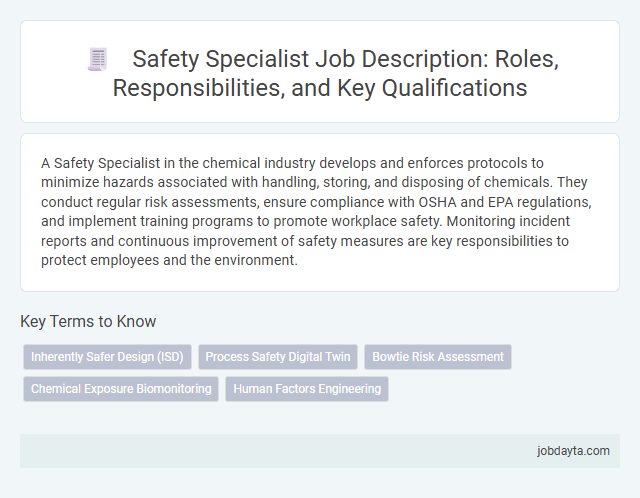 Safety Specialist Job Description: Roles, Responsibilities, and Key Qualifications

A Safety Specialist in the chemical industry develops and enforces protocols to minimize hazards associated with handling, storing, and disposing of chemicals. They conduct regular risk assessments, ensure compliance with OSHA and EPA regulations, and implement training programs to promote workplace safety. Monitoring incident reports and continuous improvement of safety measures are key responsibilities to protect employees and the environment.

Key Terms to Know

Inherently Safer Design (ISD)

Process Safety Digital Twin

Bowtie Risk Assessment

Chemical Exposure Biomonitoring

Human Factors Engineering

jobdayta.com