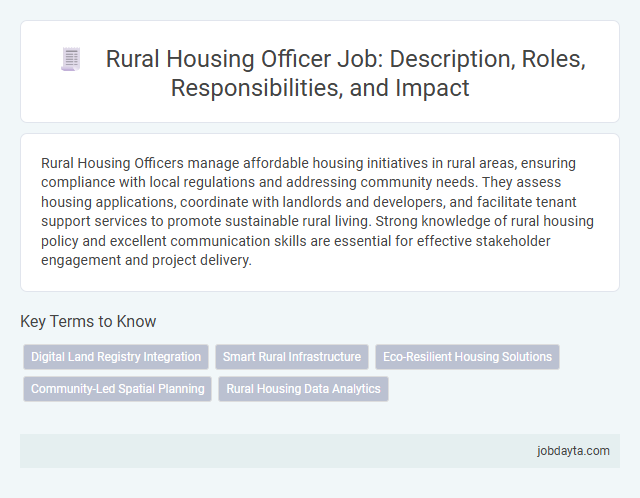 Rural Housing Officer Job: Description, Roles, Responsibilities, and Impact

Rural Housing Officers manage affordable housing initiatives in rural areas, ensuring compliance with local regulations and addressing community needs. They assess housing applications, coordinate with landlords and developers, and facilitate tenant support services to promote sustainable rural living. Strong knowledge of rural housing policy and excellent communication skills are essential for effective stakeholder engagement and project delivery.

Key Terms to Know

Digital Land Registry Integration

Smart Rural Infrastructure

Eco-Resilient Housing Solutions

Community-Led Spatial Planning

Rural Housing Data Analytics

jobdayta.com