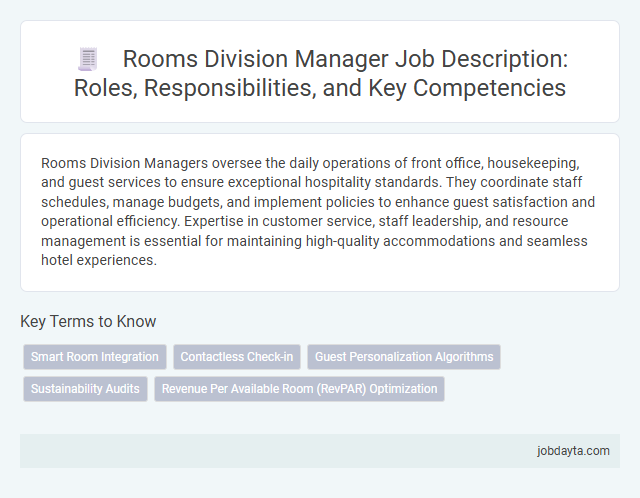 Rooms Division Manager Job Description: Roles, Responsibilities, and Key Competencies

Rooms Division Managers oversee the daily operations of front office, housekeeping, and guest services to ensure exceptional hospitality standards. They coordinate staff schedules, manage budgets, and implement policies to enhance guest satisfaction and operational efficiency. Expertise in customer service, staff leadership, and resource management is essential for maintaining high-quality accommodations and seamless hotel experiences.

Key Terms to Know

Smart Room Integration
Contactless Check-in
Guest Personalization Algorithms
Sustainability Audits
Revenue Per Available Room (RevPAR) Optimization

jobdayta.com