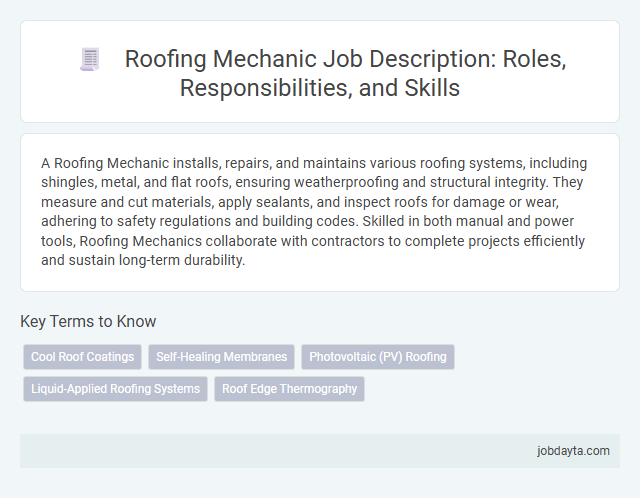 Roofing Mechanic Job Description: Roles, Responsibilities, and Skills

A Roofing Mechanic installs, repairs, and maintains various roofing systems, including shingles, metal, and flat roofs, ensuring weatherproofing and structural integrity. They measure and cut materials, apply sealants, and inspect roofs for damage or wear, adhering to safety regulations and building codes. Skilled in both manual and power tools, Roofing Mechanics collaborate with contractors to complete projects efficiently and sustain long-term durability.

Key Terms to Know

Cool Roof Coatings

Self-Healing Membranes

Photovoltaic (PV) Roofing

Liquid-Applied Roofing Systems

Roof Edge Thermography

jobdayta.com