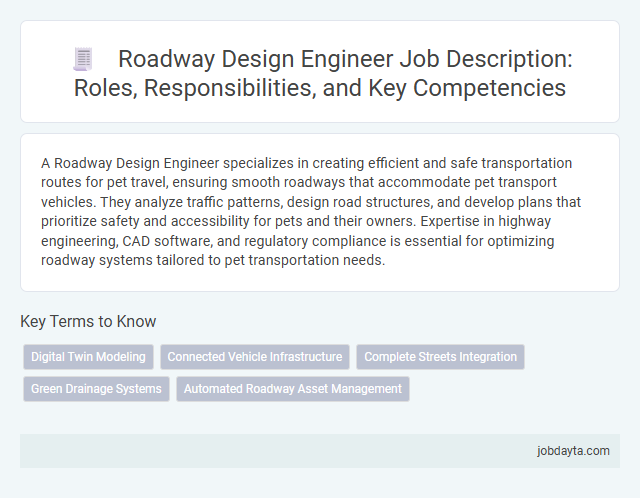 Roadway Design Engineer Job Description: Roles, Responsibilities, and Key Competencies

A Roadway Design Engineer specializes in creating efficient and safe transportation routes for pet travel, ensuring smooth roadways that accommodate pet transport vehicles. They analyze traffic patterns, design road structures, and develop plans that prioritize safety and accessibility for pets and their owners. Expertise in highway engineering, CAD software, and regulatory compliance is essential for optimizing roadway systems tailored to pet transportation needs.

Key Terms to Know

Digital Twin Modeling

Connected Vehicle Infrastructure

Complete Streets Integration

Green Drainage Systems

Automated Roadway Asset Management

jobdayta.com