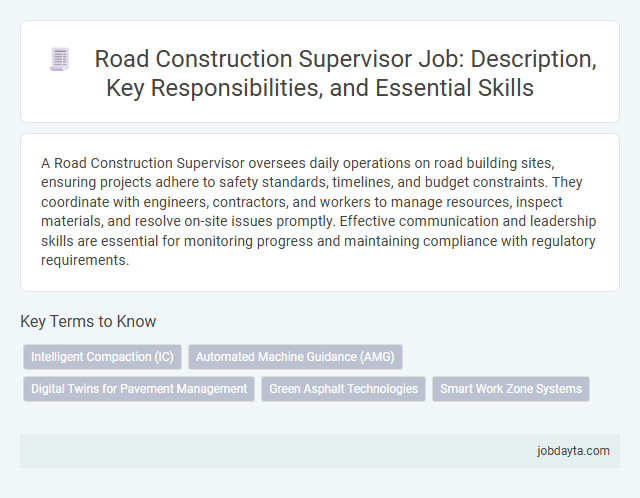 Road Construction Supervisor Job: Description, Key Responsibilities, and Essential Skills

A Road Construction Supervisor oversees daily operations on road building sites, ensuring projects adhere to safety standards, timelines, and budget constraints. They coordinate with engineers, contractors, and workers to manage resources, inspect materials, and resolve on-site issues promptly. Effective communication and leadership skills are essential for monitoring progress and maintaining compliance with regulatory requirements.

Key Terms to Know

Intelligent Compaction (IC)

Automated Machine Guidance (AMG)

Digital Twins for Pavement Management

Green Asphalt Technologies

Smart Work Zone Systems

jobdayta.com