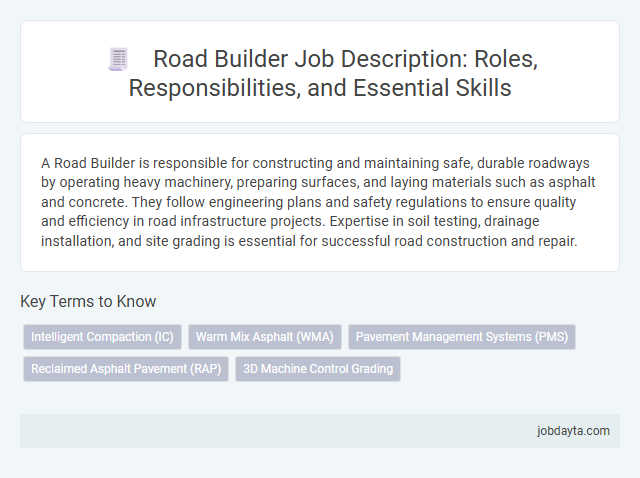 Road Builder Job Description: Roles, Responsibilities, and Essential Skills

A Road Builder is responsible for constructing and maintaining safe, durable roadways by operating heavy machinery, preparing surfaces, and laying materials such as asphalt and concrete. They follow engineering plans and safety regulations to ensure quality and efficiency in road infrastructure projects. Expertise in soil testing, drainage installation, and site grading is essential for successful road construction and repair.

Key Terms to Know

Intelligent Compaction (IC)

Warm Mix Asphalt (WMA)

Pavement Management Systems (PMS)

Reclaimed Asphalt Pavement (RAP)

3D Machine Control Grading

jobdayta.com