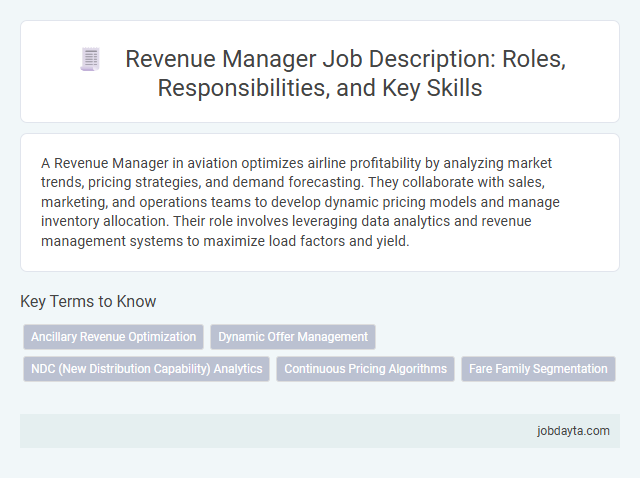 Revenue Manager Job Description: Roles, Responsibilities, and Key Skills

A Revenue Manager in aviation optimizes airline profitability by analyzing market trends, pricing strategies, and demand forecasting. They collaborate with sales, marketing, and operations teams to develop dynamic pricing models and manage inventory allocation. Their role involves leveraging data analytics and revenue management systems to maximize load factors and yield.

Key Terms to Know

Ancillary Revenue Optimization

Dynamic Offer Management

NDC (New Distribution Capability) Analytics

Continuous Pricing Algorithms

Fare Family Segmentation

jobdayta.com