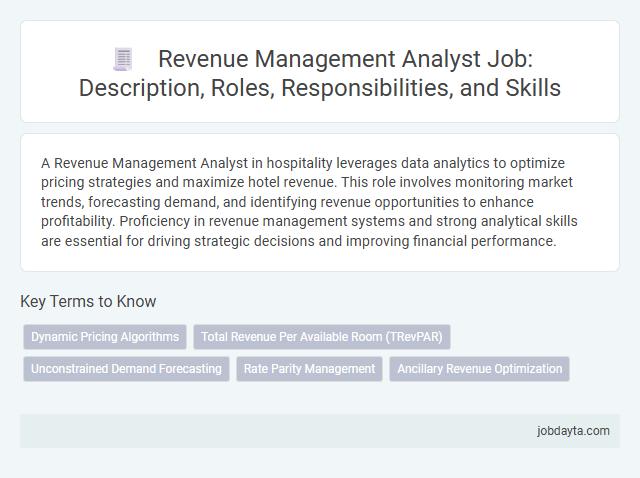 Revenue Management Analyst Job: Description, Roles, Responsibilities, and Skills

A Revenue Management Analyst in hospitality leverages data analytics to optimize pricing strategies and maximize hotel revenue. This role involves monitoring market trends, forecasting demand, and identifying revenue opportunities to enhance profitability. Proficiency in revenue management systems and strong analytical skills are essential for driving strategic decisions and improving financial performance.

Key Terms to Know

Dynamic Pricing Algorithms
Total Revenue Per Available Room (TRevPAR)
Unconstrained Demand Forecasting
Rate Parity Management
Ancillary Revenue Optimization

jobdayta.com