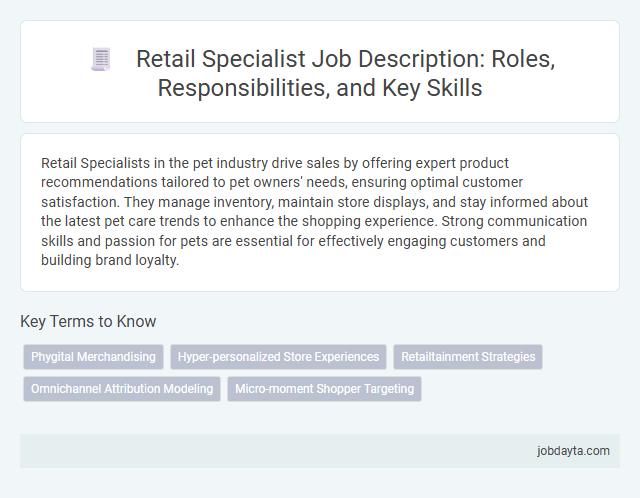 Retail Specialist Job Description: Roles, Responsibilities, and Key Skills

Retail Specialists in the pet industry drive sales by offering expert product recommendations tailored to pet owners' needs, ensuring optimal customer satisfaction. They manage inventory, maintain store displays, and stay informed about the latest pet care trends to enhance the shopping experience. Strong communication skills and passion for pets are essential for effectively engaging customers and building brand loyalty.

Key Terms to Know

Phygital Merchandising

Hyper-personalized Store Experiences

Retailtainment Strategies

Omnichannel Attribution Modeling

Micro-moment Shopper Targeting

jobdayta.com