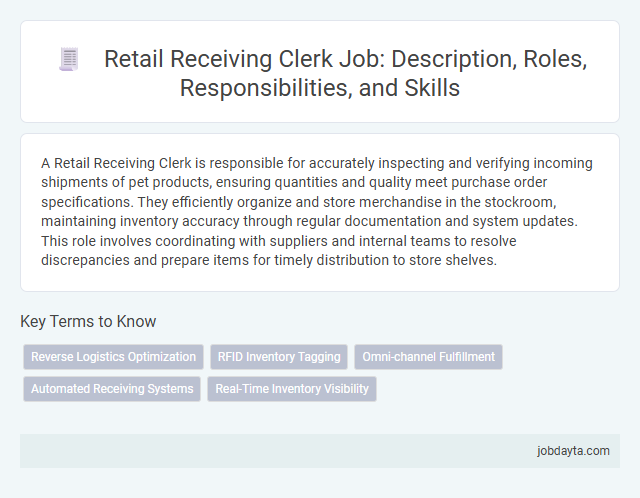 Retail Receiving Clerk Job: Description, Roles, Responsibilities, and Skills

A Retail Receiving Clerk is responsible for accurately inspecting and verifying incoming shipments of pet products, ensuring quantities and quality meet purchase order specifications. They efficiently organize and store merchandise in the stockroom, maintaining inventory accuracy through regular documentation and system updates. This role involves coordinating with suppliers and internal teams to resolve discrepancies and prepare items for timely distribution to store shelves.

Key Terms to Know

Reverse Logistics Optimization
RFID Inventory Tagging
Omni-channel Fulfillment
Automated Receiving Systems
Real-Time Inventory Visibility

jobdayta.com