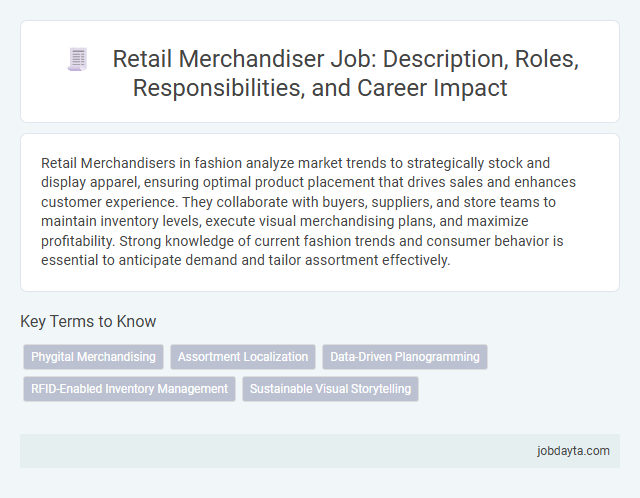 Retail Merchandiser Job: Description, Roles, Responsibilities, and Career Impact

Retail Merchandisers in fashion analyze market trends to strategically stock and display apparel, ensuring optimal product placement that drives sales and enhances customer experience. They collaborate with buyers, suppliers, and store teams to maintain inventory levels, execute visual merchandising plans, and maximize profitability. Strong knowledge of current fashion trends and consumer behavior is essential to anticipate demand and tailor assortment effectively.

Key Terms to Know

Phygital Merchandising
Assortment Localization
Data-Driven Planogramming
RFID-Enabled Inventory Management
Sustainable Visual Storytelling

jobdayta.com