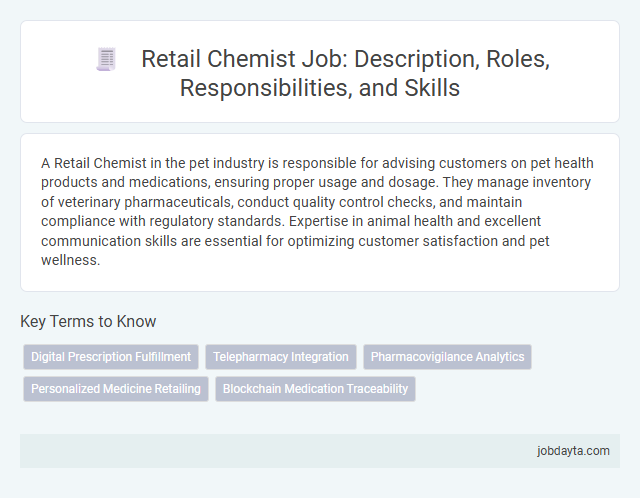 Retail Chemist Job: Description, Roles, Responsibilities, and Skills

A Retail Chemist in the pet industry is responsible for advising customers on pet health products and medications, ensuring proper usage and dosage. They manage inventory of veterinary pharmaceuticals, conduct quality control checks, and maintain compliance with regulatory standards. Expertise in animal health and excellent communication skills are essential for optimizing customer satisfaction and pet wellness.

Key Terms to Know

Digital Prescription Fulfillment
Telepharmacy Integration
Pharmacovigilance Analytics
Personalized Medicine Retailing
Blockchain Medication Traceability

jobdayta.com