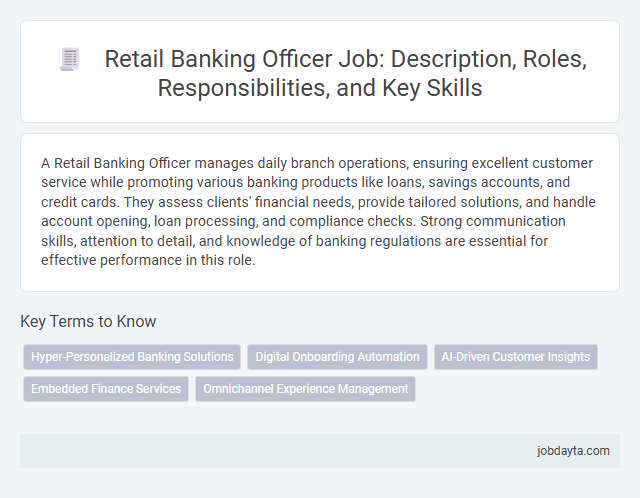 Retail Banking Officer Job: Description, Roles, Responsibilities, and Key Skills

A Retail Banking Officer manages daily branch operations, ensuring excellent customer service while promoting various banking products like loans, savings accounts, and credit cards. They assess clients' financial needs, provide tailored solutions, and handle account opening, loan processing, and compliance checks. Strong communication skills, attention to detail, and knowledge of banking regulations are essential for effective performance in this role.

Key Terms to Know

Hyper-Personalized Banking Solutions

Digital Onboarding Automation

AI-Driven Customer Insights

Embedded Finance Services

Omnichannel Experience Management

jobdayta.com