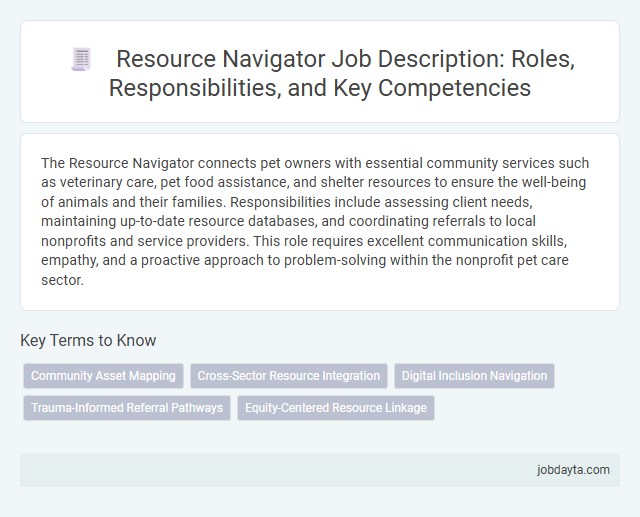 Resource Navigator Job Description: Roles, Responsibilities, and Key Competencies

The Resource Navigator connects pet owners with essential community services such as veterinary care, pet food assistance, and shelter resources to ensure the well-being of animals and their families. Responsibilities include assessing client needs, maintaining up-to-date resource databases, and coordinating referrals to local nonprofits and service providers. This role requires excellent communication skills, empathy, and a proactive approach to problem-solving within the nonprofit pet care sector.

Key Terms to Know

Community Asset Mapping

Cross-Sector Resource Integration

Digital Inclusion Navigation

Trauma-Informed Referral Pathways

Equity-Centered Resource Linkage

jobdayta.com