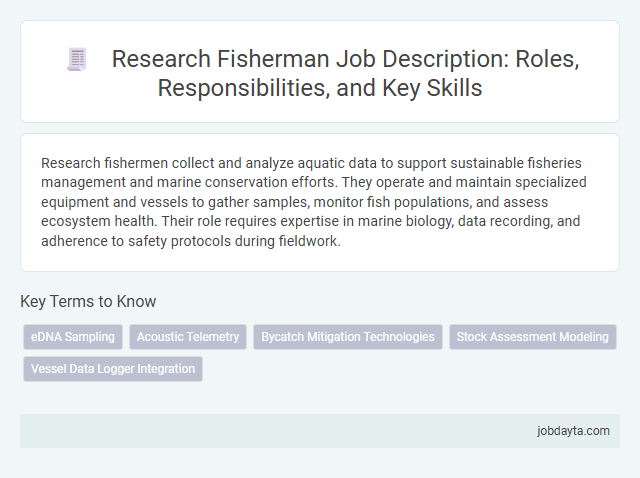 Research Fisherman Job Description: Roles, Responsibilities, and Key Skills

Research fishermen collect and analyze aquatic data to support sustainable fisheries management and marine conservation efforts. They operate and maintain specialized equipment and vessels to gather samples, monitor fish populations, and assess ecosystem health. Their role requires expertise in marine biology, data recording, and adherence to safety protocols during fieldwork.

Key Terms to Know

eDNA Sampling

Acoustic Telemetry

Bycatch Mitigation Technologies

Stock Assessment Modeling

Vessel Data Logger Integration

jobdayta.com