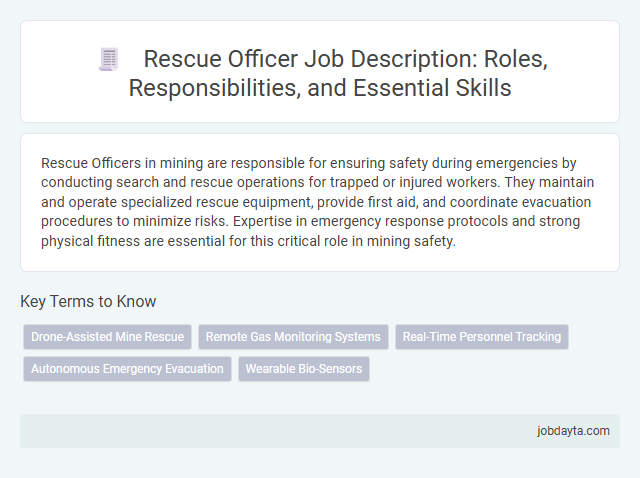 Rescue Officer Job Description: Roles, Responsibilities, and Essential Skills

Rescue Officers in mining are responsible for ensuring safety during emergencies by conducting search and rescue operations for trapped or injured workers. They maintain and operate specialized rescue equipment, provide first aid, and coordinate evacuation procedures to minimize risks. Expertise in emergency response protocols and strong physical fitness are essential for this critical role in mining safety.

Key Terms to Know

Drone-Assisted Mine Rescue
Remote Gas Monitoring Systems
Real-Time Personnel Tracking
Autonomous Emergency Evacuation
Wearable Bio-Sensors

jobdayta.com