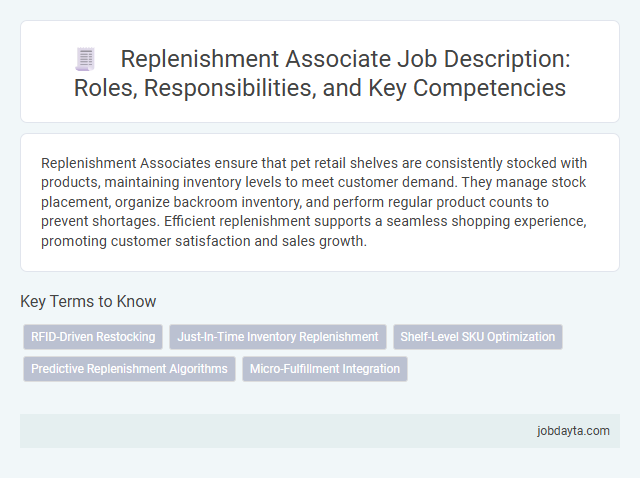 Replenishment Associate Job Description: Roles, Responsibilities, and Key Competencies

Replenishment Associates ensure that pet retail shelves are consistently stocked with products, maintaining inventory levels to meet customer demand. They manage stock placement, organize backroom inventory, and perform regular product counts to prevent shortages. Efficient replenishment supports a seamless shopping experience, promoting customer satisfaction and sales growth.

Key Terms to Know

RFID-Driven Restocking

Just-In-Time Inventory Replenishment

Shelf-Level SKU Optimization

Predictive Replenishment Algorithms

Micro-Fulfillment Integration

jobdayta.com