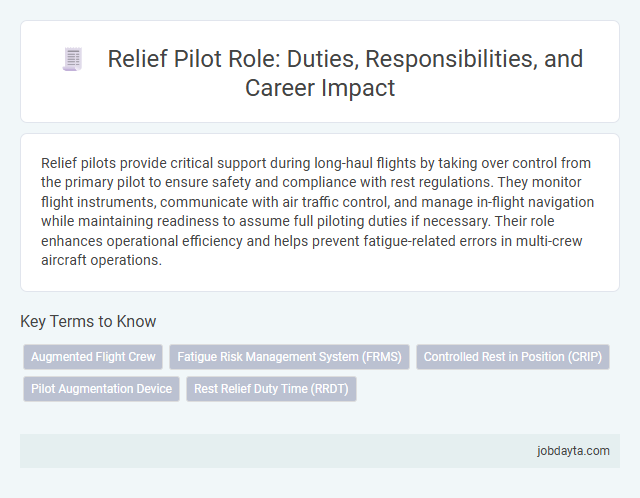 Relief Pilot Role: Duties, Responsibilities, and Career Impact

Relief pilots provide critical support during long-haul flights by taking over control from the primary pilot to ensure safety and compliance with rest regulations. They monitor flight instruments, communicate with air traffic control, and manage in-flight navigation while maintaining readiness to assume full piloting duties if necessary. Their role enhances operational efficiency and helps prevent fatigue-related errors in multi-crew aircraft operations.

Key Terms to Know

Augmented Flight Crew
Fatigue Risk Management System (FRMS)
Controlled Rest in Position (CRIP)
Pilot Augmentation Device
Rest Relief Duty Time (RRDT)

jobdayta.com