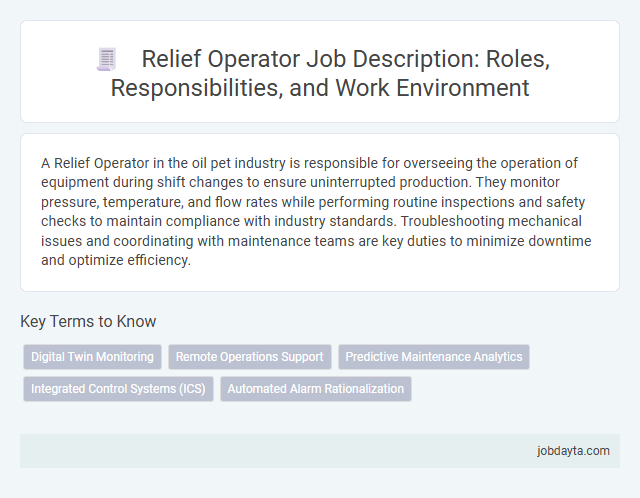 Relief Operator Job Description: Roles, Responsibilities, and Work Environment

A Relief Operator in the oil pet industry is responsible for overseeing the operation of equipment during shift changes to ensure uninterrupted production. They monitor pressure, temperature, and flow rates while performing routine inspections and safety checks to maintain compliance with industry standards. Troubleshooting mechanical issues and coordinating with maintenance teams are key duties to minimize downtime and optimize efficiency.

Key Terms to Know

Digital Twin Monitoring

Remote Operations Support

Predictive Maintenance Analytics

Integrated Control Systems (ICS)

Automated Alarm Rationalization

jobdayta.com