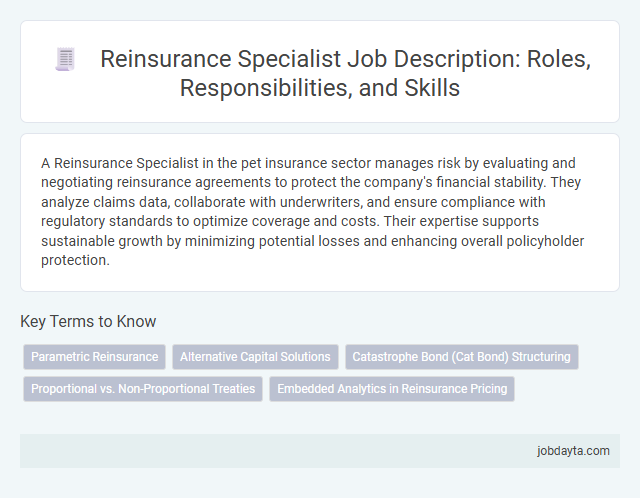 Reinsurance Specialist Job Description: Roles, Responsibilities, and Skills

A Reinsurance Specialist in the pet insurance sector manages risk by evaluating and negotiating reinsurance agreements to protect the company's financial stability. They analyze claims data, collaborate with underwriters, and ensure compliance with regulatory standards to optimize coverage and costs. Their expertise supports sustainable growth by minimizing potential losses and enhancing overall policyholder protection.

Key Terms to Know

Parametric Reinsurance

Alternative Capital Solutions

Catastrophe Bond (Cat Bond) Structuring

Proportional vs. Non-Proportional Treaties

Embedded Analytics in Reinsurance Pricing

jobdayta.com