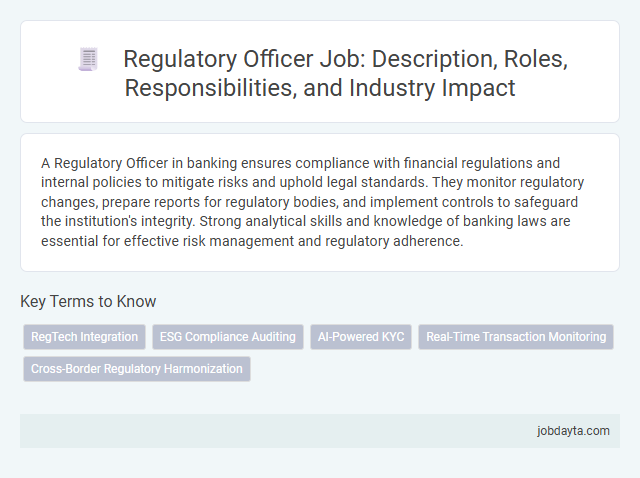 Regulatory Officer Job: Description, Roles, Responsibilities, and Industry Impact

A Regulatory Officer in banking ensures compliance with financial regulations and internal policies to mitigate risks and uphold legal standards. They monitor regulatory changes, prepare reports for regulatory bodies, and implement controls to safeguard the institution's integrity. Strong analytical skills and knowledge of banking laws are essential for effective risk management and regulatory adherence.

Key Terms to Know

RegTech Integration

ESG Compliance Auditing

AI-Powered KYC

Real-Time Transaction Monitoring

Cross-Border Regulatory Harmonization

jobdayta.com