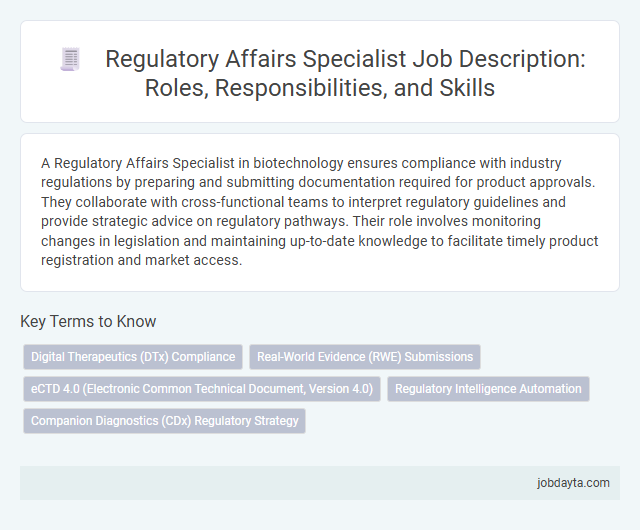 Regulatory Affairs Specialist Job Description: Roles, Responsibilities, and Skills

A Regulatory Affairs Specialist in biotechnology ensures compliance with industry regulations by preparing and submitting documentation required for product approvals. They collaborate with cross-functional teams to interpret regulatory guidelines and provide strategic advice on regulatory pathways. Their role involves monitoring changes in legislation and maintaining up-to-date knowledge to facilitate timely product registration and market access.

Key Terms to Know

Digital Therapeutics (DTx) Compliance

Real-World Evidence (RWE) Submissions

eCTD 4.0 (Electronic Common Technical Document, Version 4.0)

Regulatory Intelligence Automation

Companion Diagnostics (CDx) Regulatory Strategy

jobdayta.com