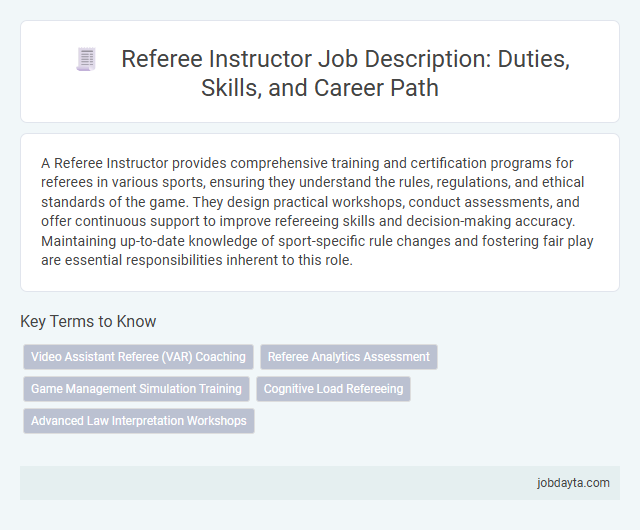 Referee Instructor Job Description: Duties, Skills, and Career Path

A Referee Instructor provides comprehensive training and certification programs for referees in various sports, ensuring they understand the rules, regulations, and ethical standards of the game. They design practical workshops, conduct assessments, and offer continuous support to improve refereeing skills and decision-making accuracy. Maintaining up-to-date knowledge of sport-specific rule changes and fostering fair play are essential responsibilities inherent to this role.

Key Terms to Know

Video Assistant Referee (VAR) Coaching

Referee Analytics Assessment

Game Management Simulation Training

Cognitive Load Refereeing

Advanced Law Interpretation Workshops

jobdayta.com