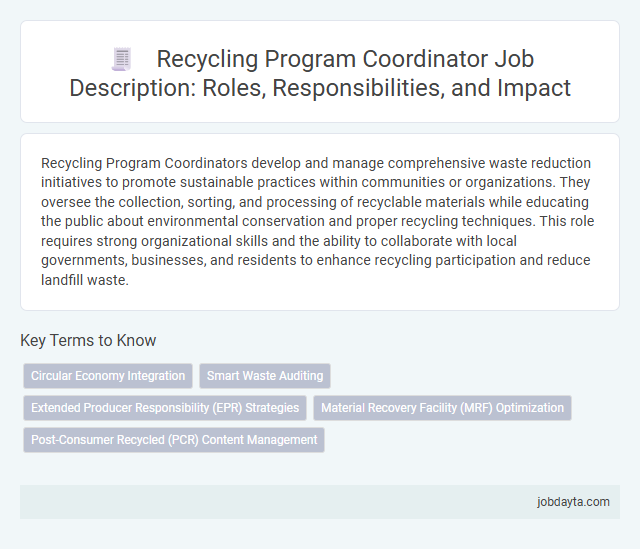 Recycling Program Coordinator Job Description: Roles, Responsibilities, and Impact

Recycling Program Coordinators develop and manage comprehensive waste reduction initiatives to promote sustainable practices within communities or organizations. They oversee the collection, sorting, and processing of recyclable materials while educating the public about environmental conservation and proper recycling techniques. This role requires strong organizational skills and the ability to collaborate with local governments, businesses, and residents to enhance recycling participation and reduce landfill waste.

Key Terms to Know

Circular Economy Integration

Smart Waste Auditing

Extended Producer Responsibility (EPR) Strategies

Material Recovery Facility (MRF) Optimization

Post-Consumer Recycled (PCR) Content Management

jobdayta.com