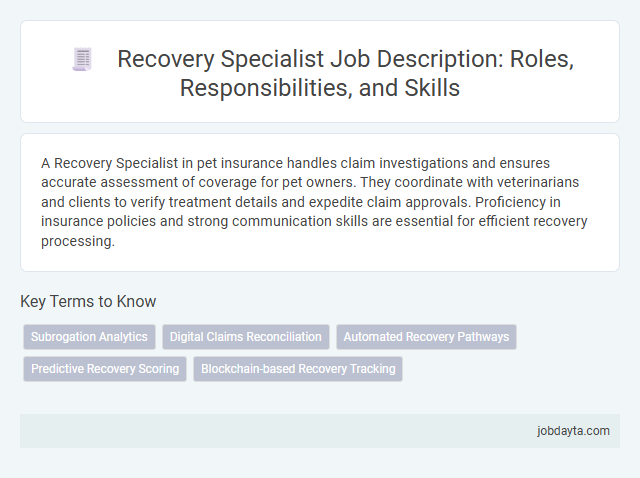 Recovery Specialist Job Description: Roles, Responsibilities, and Skills

A Recovery Specialist in pet insurance handles claim investigations and ensures accurate assessment of coverage for pet owners. They coordinate with veterinarians and clients to verify treatment details and expedite claim approvals. Proficiency in insurance policies and strong communication skills are essential for efficient recovery processing.

Key Terms to Know

Subrogation Analytics
Digital Claims Reconciliation
Automated Recovery Pathways
Predictive Recovery Scoring
Blockchain-based Recovery Tracking

jobdayta.com