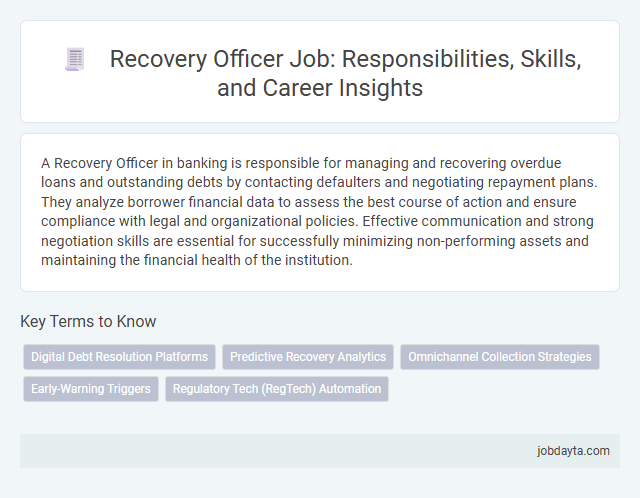 Recovery Officer Job: Responsibilities, Skills, and Career Insights

A Recovery Officer in banking is responsible for managing and recovering overdue loans and outstanding debts by contacting defaulters and negotiating repayment plans. They analyze borrower financial data to assess the best course of action and ensure compliance with legal and organizational policies. Effective communication and strong negotiation skills are essential for successfully minimizing non-performing assets and maintaining the financial health of the institution.

Key Terms to Know

Digital Debt Resolution Platforms

Predictive Recovery Analytics

Omnichannel Collection Strategies

Early-Warning Triggers

Regulatory Tech (RegTech) Automation

jobdayta.com