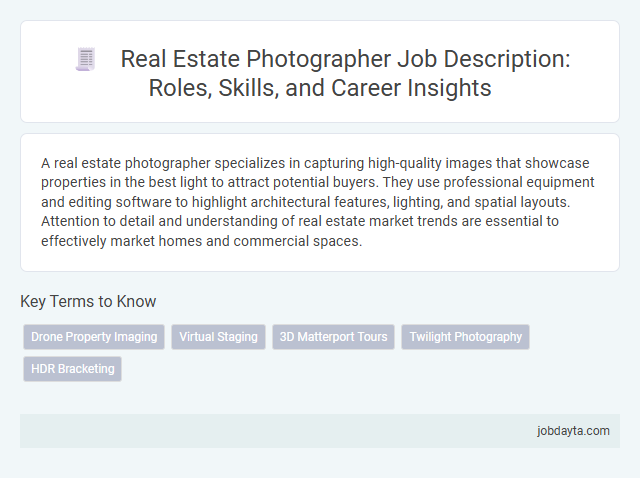 Real Estate Photographer Job Description: Roles, Skills, and Career Insights

A real estate photographer specializes in capturing high-quality images that showcase properties in the best light to attract potential buyers. They use professional equipment and editing software to highlight architectural features, lighting, and spatial layouts. Attention to detail and understanding of real estate market trends are essential to effectively market homes and commercial spaces.

Key Terms to Know

Drone Property Imaging

Virtual Staging

3D Matterport Tours

Twilight Photography

HDR Bracketing

jobdayta.com