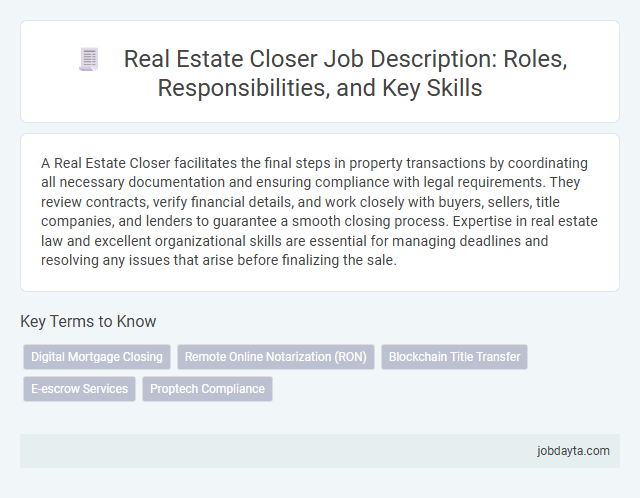 Real Estate Closer Job Description: Roles, Responsibilities, and Key Skills

A Real Estate Closer facilitates the final steps in property transactions by coordinating all necessary documentation and ensuring compliance with legal requirements. They review contracts, verify financial details, and work closely with buyers, sellers, title companies, and lenders to guarantee a smooth closing process. Expertise in real estate law and excellent organizational skills are essential for managing deadlines and resolving any issues that arise before finalizing the sale.

Key Terms to Know

Digital Mortgage Closing
Remote Online Notarization (RON)
Blockchain Title Transfer
E-escrow Services
Proptech Compliance

jobdayta.com