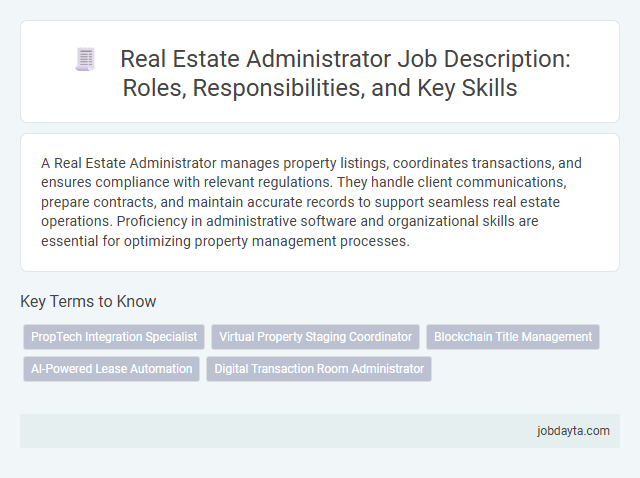 Real Estate Administrator Job Description: Roles, Responsibilities, and Key Skills

A Real Estate Administrator manages property listings, coordinates transactions, and ensures compliance with relevant regulations. They handle client communications, prepare contracts, and maintain accurate records to support seamless real estate operations. Proficiency in administrative software and organizational skills are essential for optimizing property management processes.

Key Terms to Know

PropTech Integration Specialist

Virtual Property Staging Coordinator

Blockchain Title Management

AI-Powered Lease Automation

Digital Transaction Room Administrator

jobdayta.com