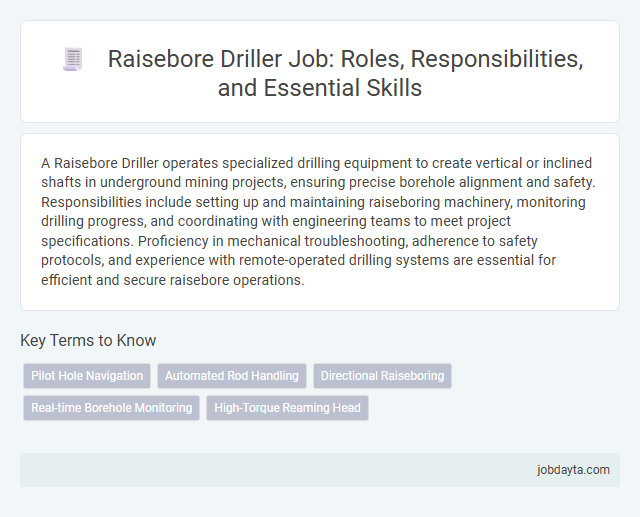 Raisebore Driller Job: Roles, Responsibilities, and Essential Skills

A Raisebore Driller operates specialized drilling equipment to create vertical or inclined shafts in underground mining projects, ensuring precise borehole alignment and safety. Responsibilities include setting up and maintaining raiseboring machinery, monitoring drilling progress, and coordinating with engineering teams to meet project specifications. Proficiency in mechanical troubleshooting, adherence to safety protocols, and experience with remote-operated drilling systems are essential for efficient and secure raisebore operations.

Key Terms to Know

Pilot Hole Navigation

Automated Rod Handling

Directional Raiseboring

Real-time Borehole Monitoring

High-Torque Reaming Head

jobdayta.com