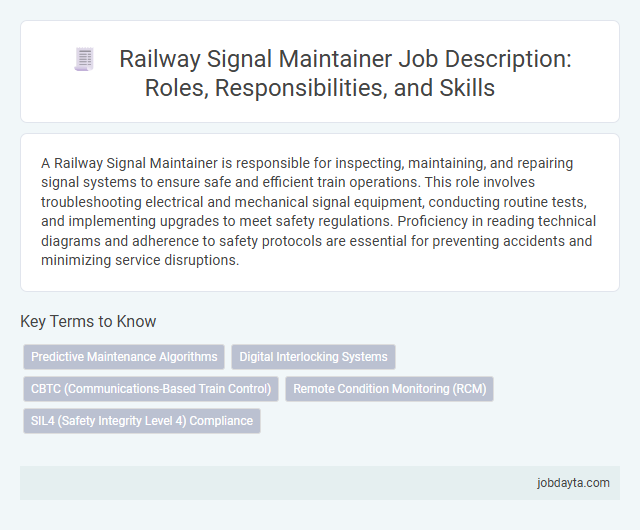 Railway Signal Maintainer Job Description: Roles, Responsibilities, and Skills

A Railway Signal Maintainer is responsible for inspecting, maintaining, and repairing signal systems to ensure safe and efficient train operations. This role involves troubleshooting electrical and mechanical signal equipment, conducting routine tests, and implementing upgrades to meet safety regulations. Proficiency in reading technical diagrams and adherence to safety protocols are essential for preventing accidents and minimizing service disruptions.

Key Terms to Know

Predictive Maintenance Algorithms
Digital Interlocking Systems
CBTC (Communications-Based Train Control)
Remote Condition Monitoring (RCM)
SIL4 (Safety Integrity Level 4) Compliance

jobdayta.com