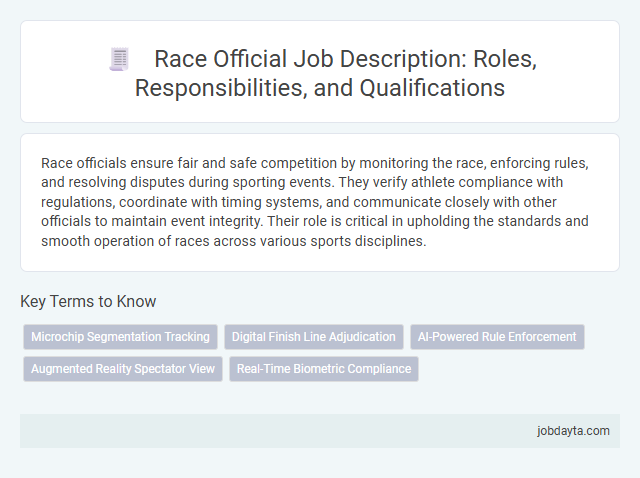 Race Official Job Description: Roles, Responsibilities, and Qualifications

Race officials ensure fair and safe competition by monitoring the race, enforcing rules, and resolving disputes during sporting events. They verify athlete compliance with regulations, coordinate with timing systems, and communicate closely with other officials to maintain event integrity. Their role is critical in upholding the standards and smooth operation of races across various sports disciplines.

Key Terms to Know

Microchip Segmentation Tracking

Digital Finish Line Adjudication

AI-Powered Rule Enforcement

Augmented Reality Spectator View

Real-Time Biometric Compliance

jobdayta.com