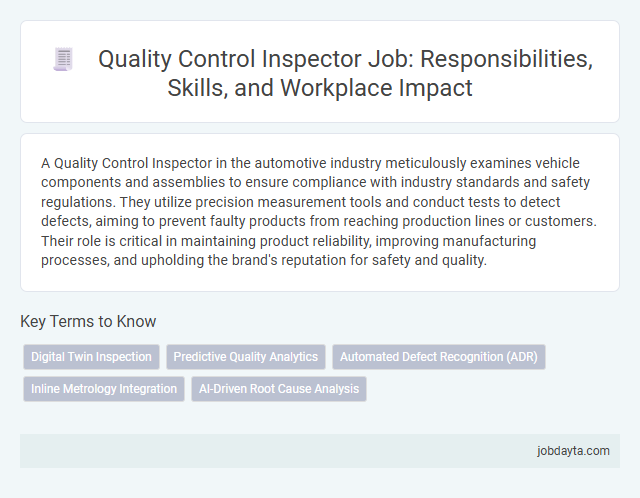 Quality Control Inspector Job: Responsibilities, Skills, and Workplace Impact

A Quality Control Inspector in the automotive industry meticulously examines vehicle components and assemblies to ensure compliance with industry standards and safety regulations. They utilize precision measurement tools and conduct tests to detect defects, aiming to prevent faulty products from reaching production lines or customers. Their role is critical in maintaining product reliability, improving manufacturing processes, and upholding the brand's reputation for safety and quality.

Key Terms to Know

Digital Twin Inspection

Predictive Quality Analytics

Automated Defect Recognition (ADR)

Inline Metrology Integration

AI-Driven Root Cause Analysis

jobdayta.com