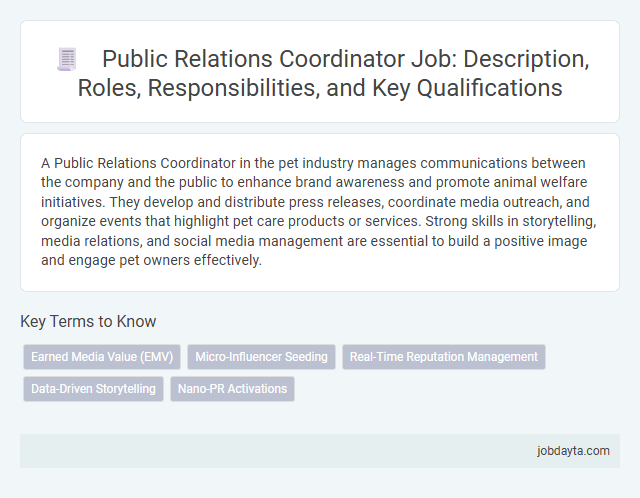 Public Relations Coordinator Job: Description, Roles, Responsibilities, and Key Qualifications

A Public Relations Coordinator in the pet industry manages communications between the company and the public to enhance brand awareness and promote animal welfare initiatives. They develop and distribute press releases, coordinate media outreach, and organize events that highlight pet care products or services. Strong skills in storytelling, media relations, and social media management are essential to build a positive image and engage pet owners effectively.

Key Terms to Know

Earned Media Value (EMV)
Micro-Influencer Seeding
Real-Time Reputation Management
Data-Driven Storytelling
Nano-PR Activations

jobdayta.com