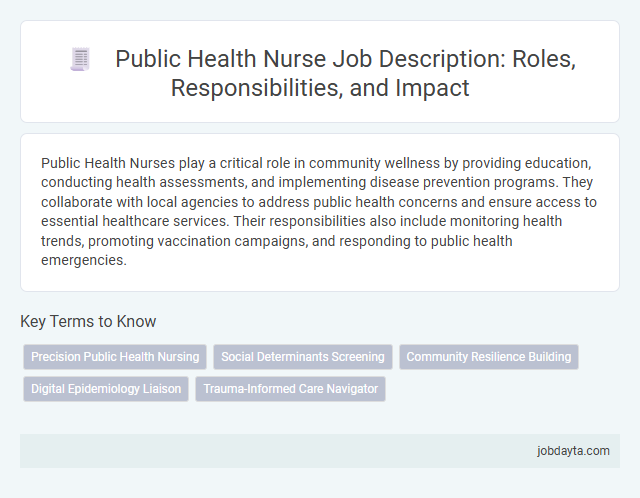 Public Health Nurse Job Description: Roles, Responsibilities, and Impact

Public Health Nurses play a critical role in community wellness by providing education, conducting health assessments, and implementing disease prevention programs. They collaborate with local agencies to address public health concerns and ensure access to essential healthcare services. Their responsibilities also include monitoring health trends, promoting vaccination campaigns, and responding to public health emergencies.

Key Terms to Know

Precision Public Health Nursing

Social Determinants Screening

Community Resilience Building

Digital Epidemiology Liaison

Trauma-Informed Care Navigator

jobdayta.com