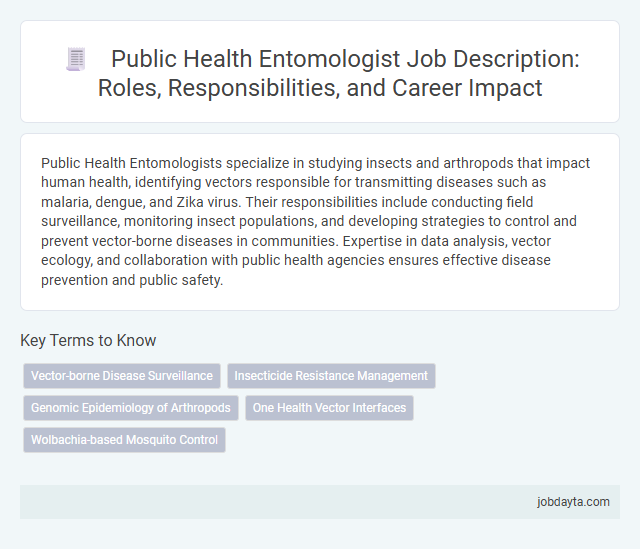 Public Health Entomologist Job Description: Roles, Responsibilities, and Career Impact

Public Health Entomologists specialize in studying insects and arthropods that impact human health, identifying vectors responsible for transmitting diseases such as malaria, dengue, and Zika virus. Their responsibilities include conducting field surveillance, monitoring insect populations, and developing strategies to control and prevent vector-borne diseases in communities. Expertise in data analysis, vector ecology, and collaboration with public health agencies ensures effective disease prevention and public safety.

Key Terms to Know

Vector-borne Disease Surveillance

Insecticide Resistance Management

Genomic Epidemiology of Arthropods

One Health Vector Interfaces

Wolbachia-based Mosquito Control

jobdayta.com