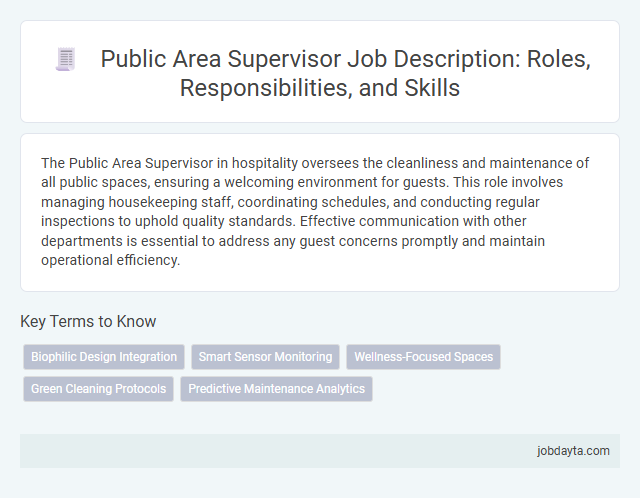 Public Area Supervisor Job Description: Roles, Responsibilities, and Skills

The Public Area Supervisor in hospitality oversees the cleanliness and maintenance of all public spaces, ensuring a welcoming environment for guests. This role involves managing housekeeping staff, coordinating schedules, and conducting regular inspections to uphold quality standards. Effective communication with other departments is essential to address any guest concerns promptly and maintain operational efficiency.

Key Terms to Know

Biophilic Design Integration

Smart Sensor Monitoring

Wellness-Focused Spaces

Green Cleaning Protocols

Predictive Maintenance Analytics

jobdayta.com