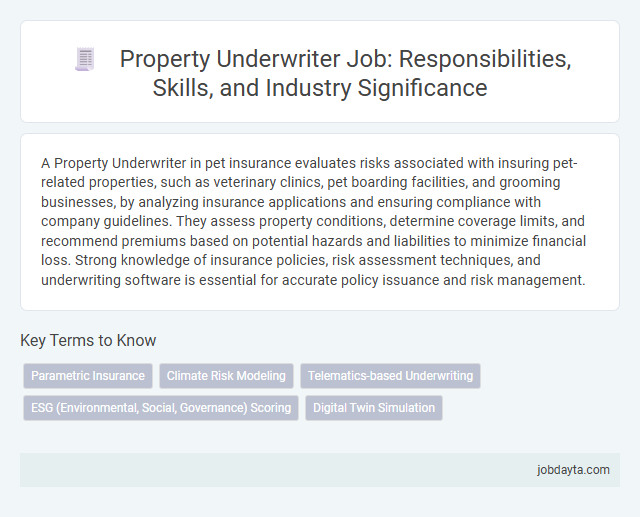 Property Underwriter Job: Responsibilities, Skills, and Industry Significance

A Property Underwriter in pet insurance evaluates risks associated with insuring pet-related properties, such as veterinary clinics, pet boarding facilities, and grooming businesses, by analyzing insurance applications and ensuring compliance with company guidelines. They assess property conditions, determine coverage limits, and recommend premiums based on potential hazards and liabilities to minimize financial loss. Strong knowledge of insurance policies, risk assessment techniques, and underwriting software is essential for accurate policy issuance and risk management.

Key Terms to Know

Parametric Insurance

Climate Risk Modeling

Telematics-based Underwriting

ESG (Environmental, Social, Governance) Scoring

Digital Twin Simulation

jobdayta.com