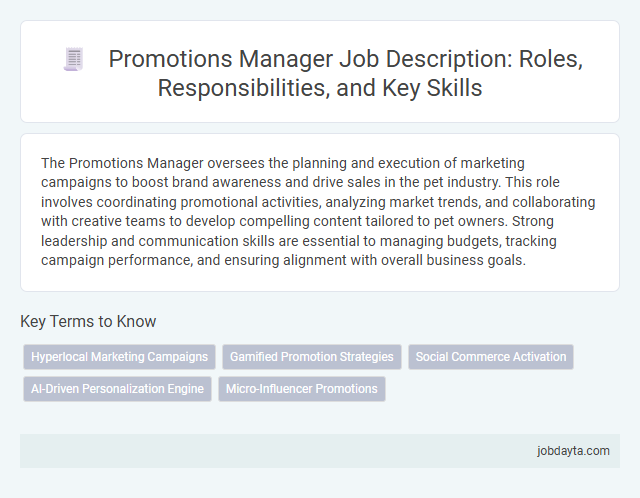 Promotions Manager Job Description: Roles, Responsibilities, and Key Skills

The Promotions Manager oversees the planning and execution of marketing campaigns to boost brand awareness and drive sales in the pet industry. This role involves coordinating promotional activities, analyzing market trends, and collaborating with creative teams to develop compelling content tailored to pet owners. Strong leadership and communication skills are essential to managing budgets, tracking campaign performance, and ensuring alignment with overall business goals.

Key Terms to Know

Hyperlocal Marketing Campaigns
Gamified Promotion Strategies
Social Commerce Activation
AI-Driven Personalization Engine
Micro-Influencer Promotions

jobdayta.com