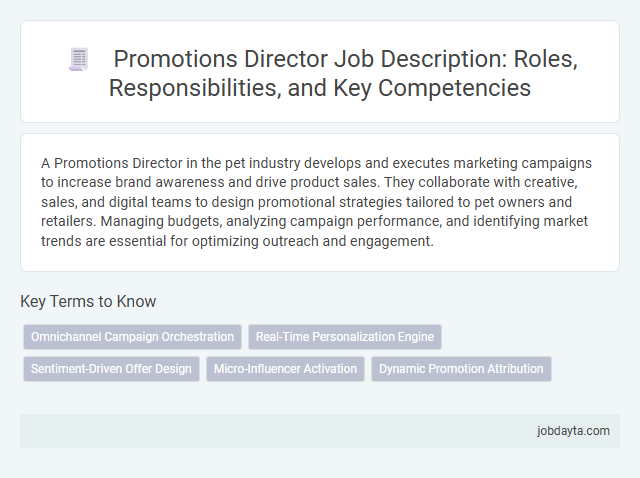 Promotions Director Job Description: Roles, Responsibilities, and Key Competencies

A Promotions Director in the pet industry develops and executes marketing campaigns to increase brand awareness and drive product sales. They collaborate with creative, sales, and digital teams to design promotional strategies tailored to pet owners and retailers. Managing budgets, analyzing campaign performance, and identifying market trends are essential for optimizing outreach and engagement.

Key Terms to Know

Omnichannel Campaign Orchestration

Real-Time Personalization Engine

Sentiment-Driven Offer Design

Micro-Influencer Activation

Dynamic Promotion Attribution

jobdayta.com