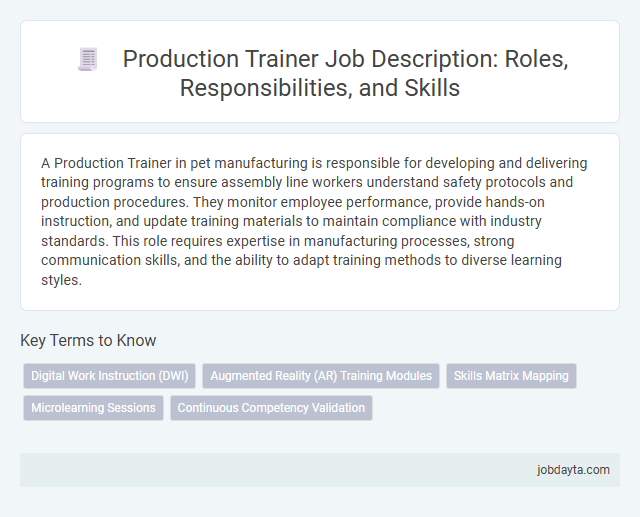 Production Trainer Job Description: Roles, Responsibilities, and Skills

A Production Trainer in pet manufacturing is responsible for developing and delivering training programs to ensure assembly line workers understand safety protocols and production procedures. They monitor employee performance, provide hands-on instruction, and update training materials to maintain compliance with industry standards. This role requires expertise in manufacturing processes, strong communication skills, and the ability to adapt training methods to diverse learning styles.

Key Terms to Know

Digital Work Instruction (DWI)

Augmented Reality (AR) Training Modules

Skills Matrix Mapping

Microlearning Sessions

Continuous Competency Validation

jobdayta.com